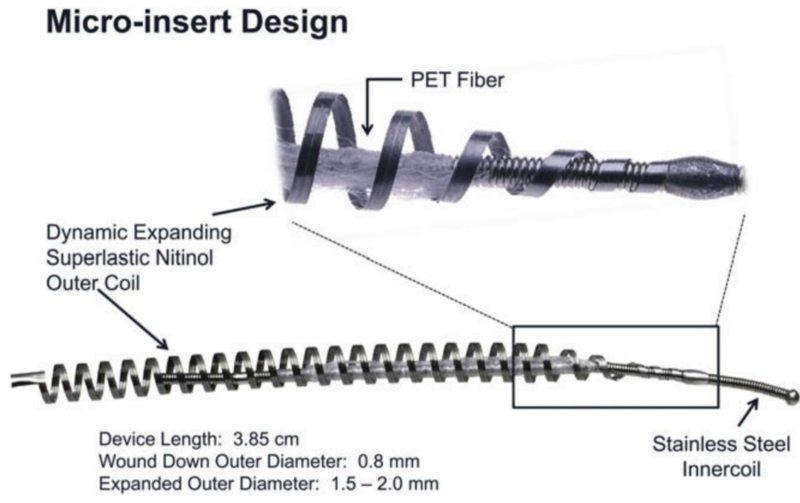 Micro-insert Design

PET Fiber

Dynamic Expanding Superlastic Nitinol Outer Coil

Device Length: 3.85 cm
Wound Down Outer Diameter: 0.8 mm
Expanded Outer Diameter: 1.5 – 2.0 mm

Stainless Steel Innercoil